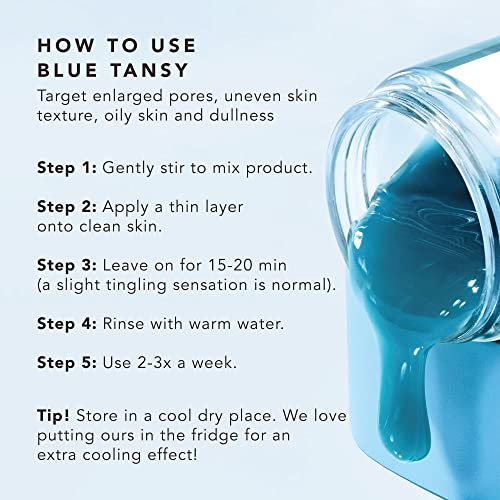 HOW TO USE
BLUE TANSY

Target enlarged pores, uneven skin texture, oily skin and dullness

Step 1: Gently stir to mix product.

Step 2: Apply a thin layer onto clean skin.

Step 3: Leave on for 15-20 min (a slight tingling sensation is normal).

Step 4: Rinse with warm water.

Step 5: Use 2-3x a week.

Tip! Store in a cool dry place. We love putting ours in the fridge for an extra cooling effect!